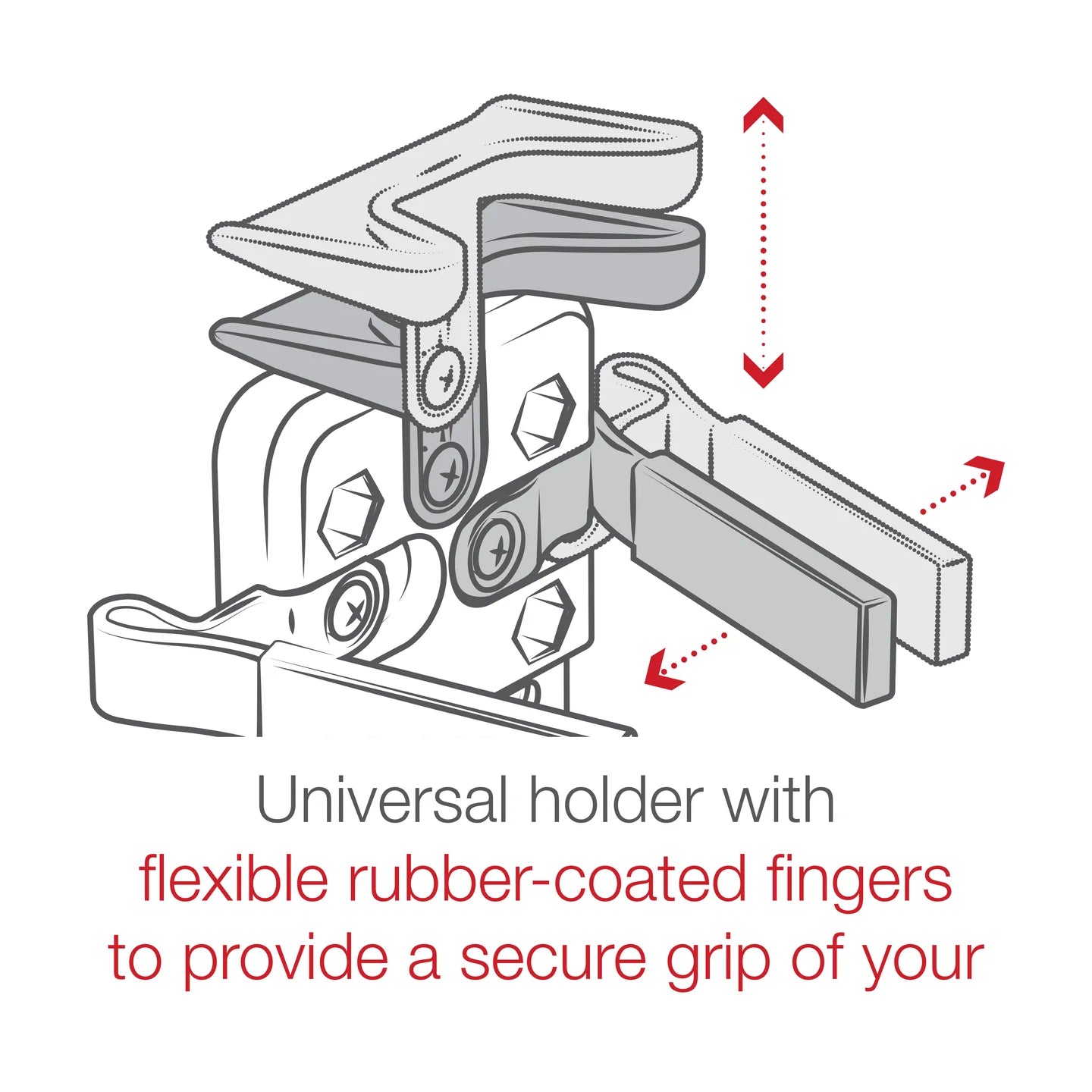 Universal holder with
flexible rubber-coated fingers
to provide a secure grip of your