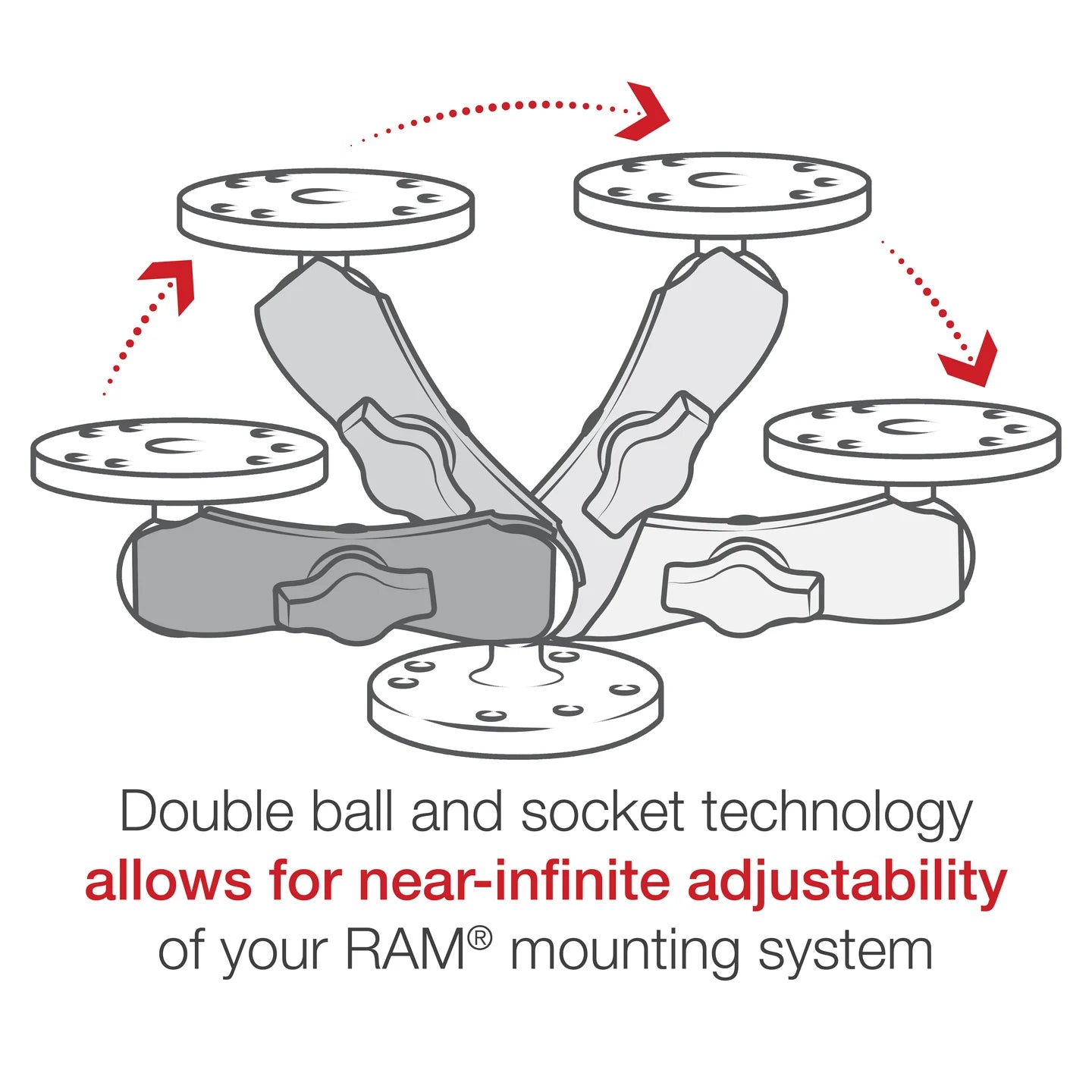 Double ball and socket technology allows for near-infinite adjustability of your RAM® mounting system